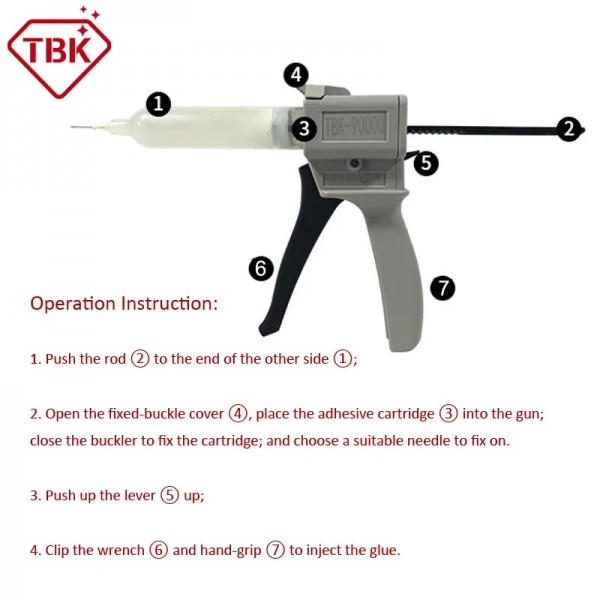 TBK

4
1
3
TBK-9000
2
5
6
7

Operation Instruction:

1. Push the rod ② to the end of the other side ①;

2. Open the fixed-buckle cover ④, place the adhesive cartridge ③ into the gun; close the buckler to fix the cartridge; and choose a suitable needle to fix on.

3. Push up the lever ⑤ up;

4. Clip the wrench ⑥ and hand-grip ⑦ to inject the glue.